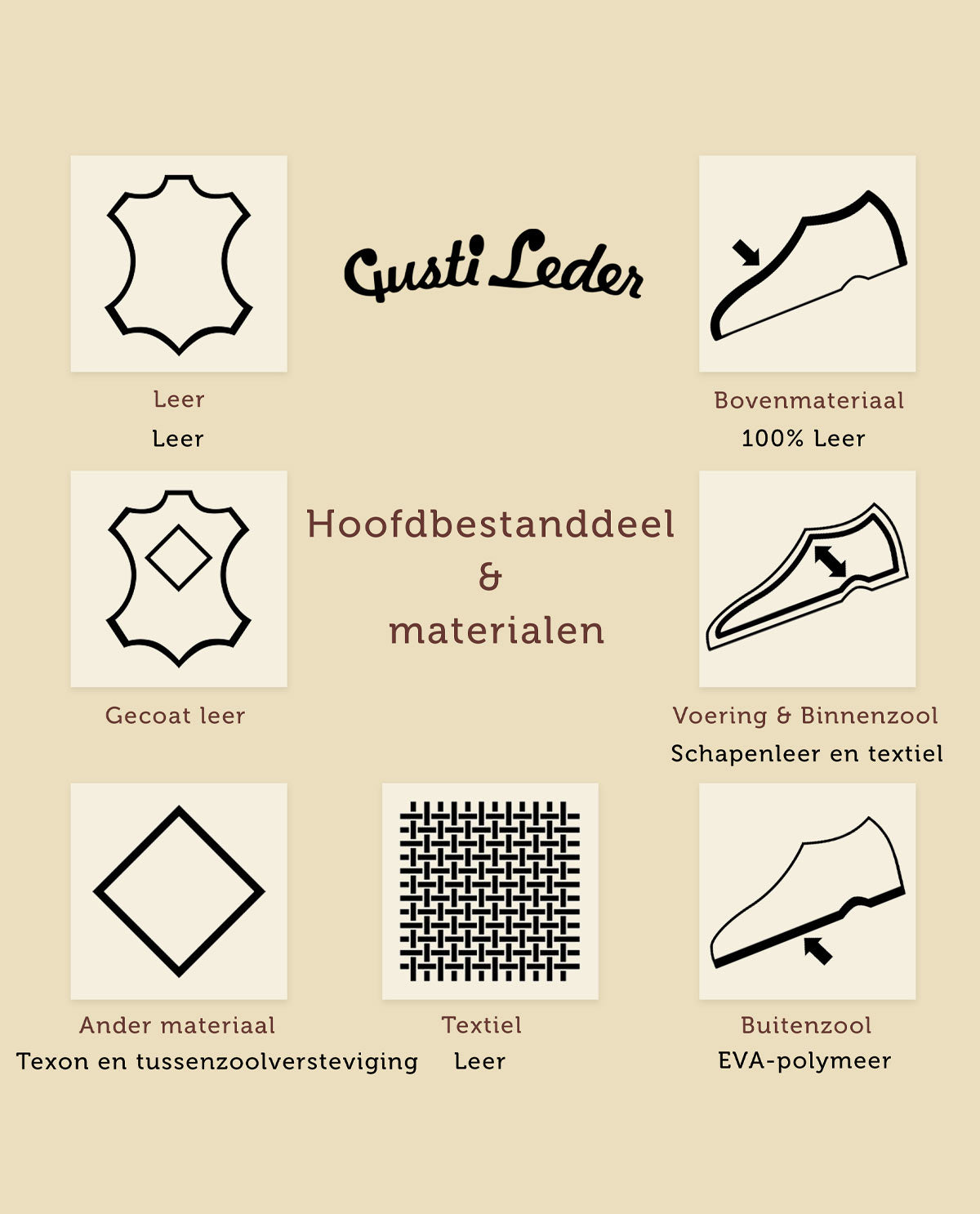 Leer
Leer

Gusti Leder

Bovenmateriaal
100% Leer

Gecoat leer

Hoofdbestanddeel
&
materialen

Voering & Binnenzool
Schapenleer en textiel

Ander materiaal
Texon en tussenzoolversteviging

Textiel
Leer

Buitenzool
EVA-polymeer